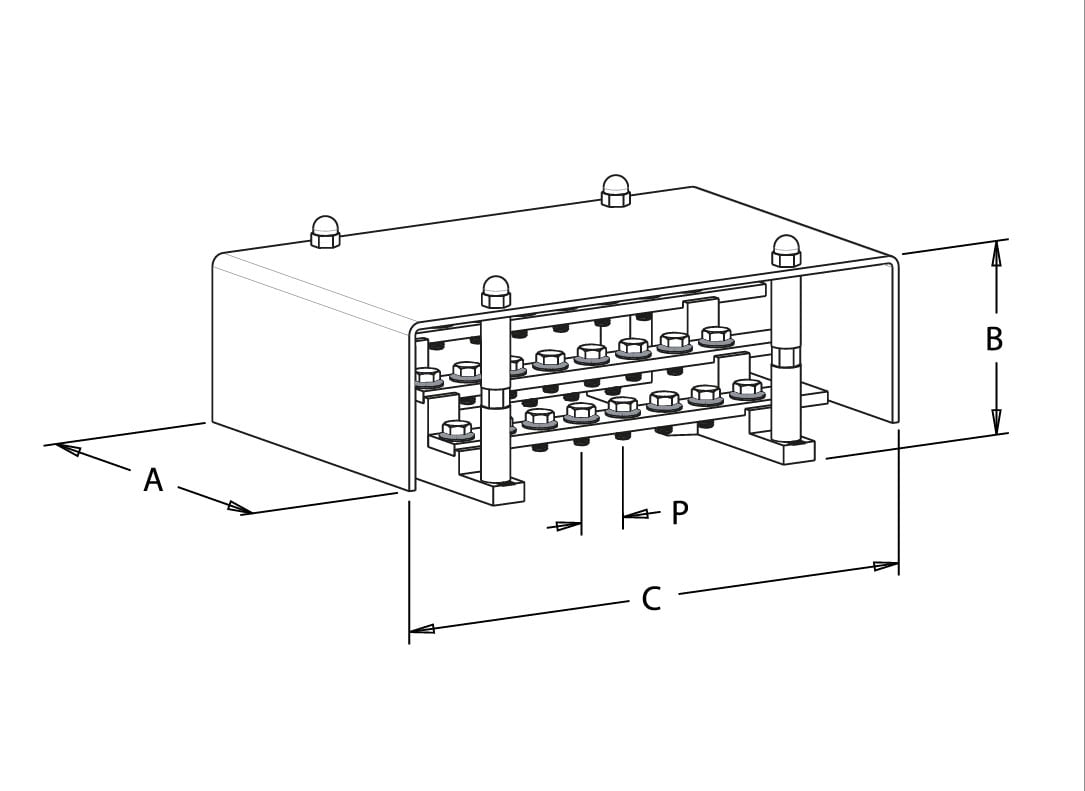 B
A
P
C