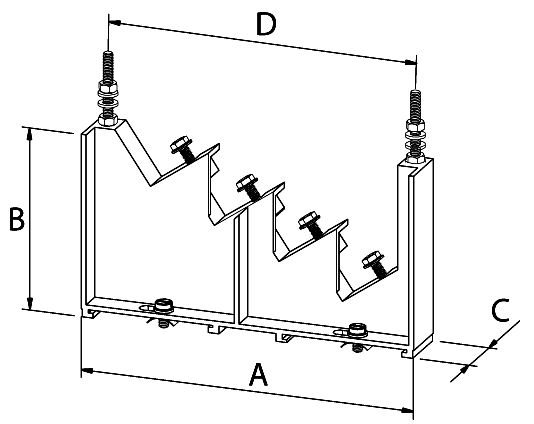 D
B
C
A