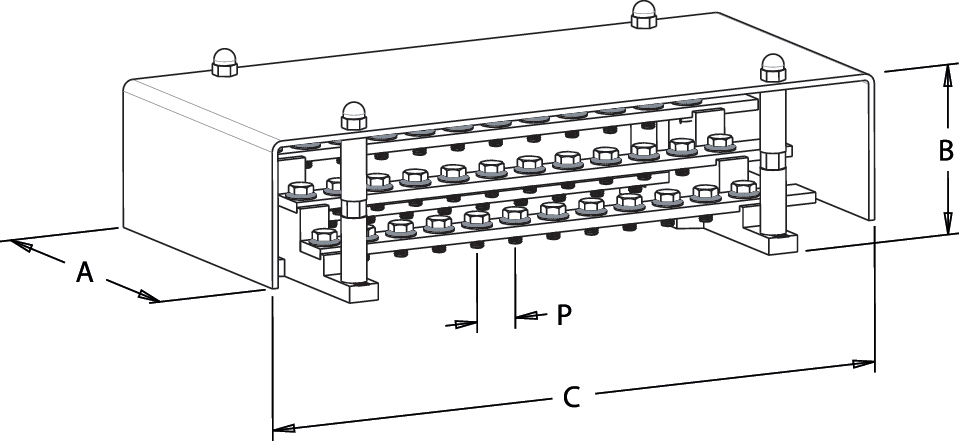 B
A
P
C