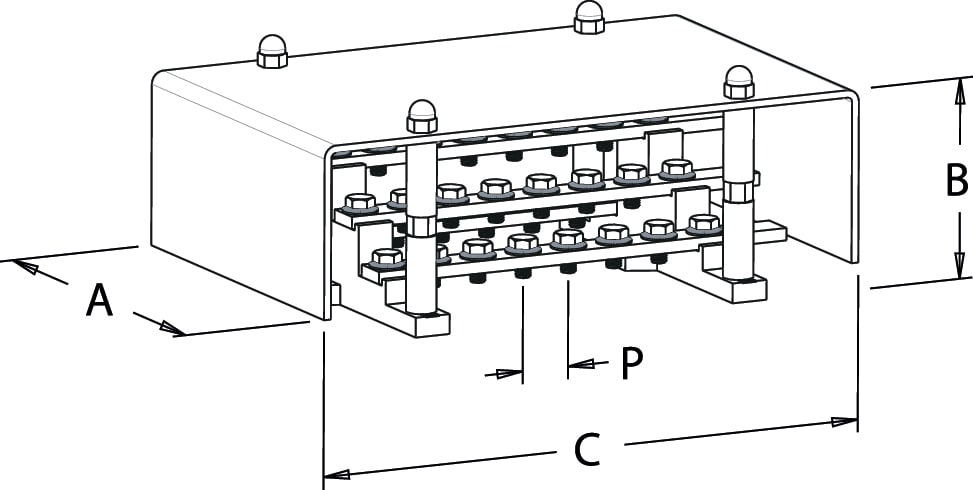 A
B
P
C