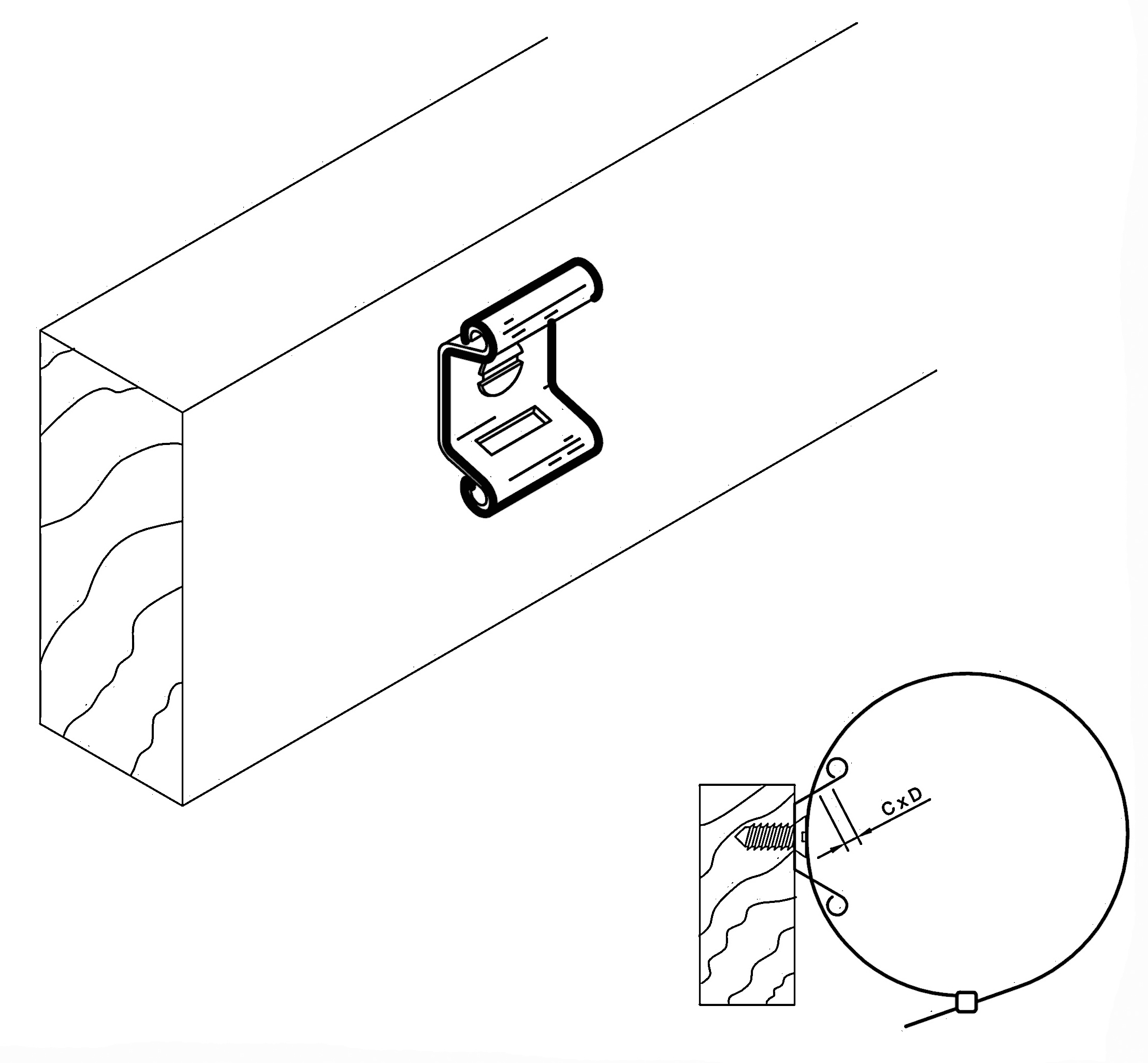 C x D