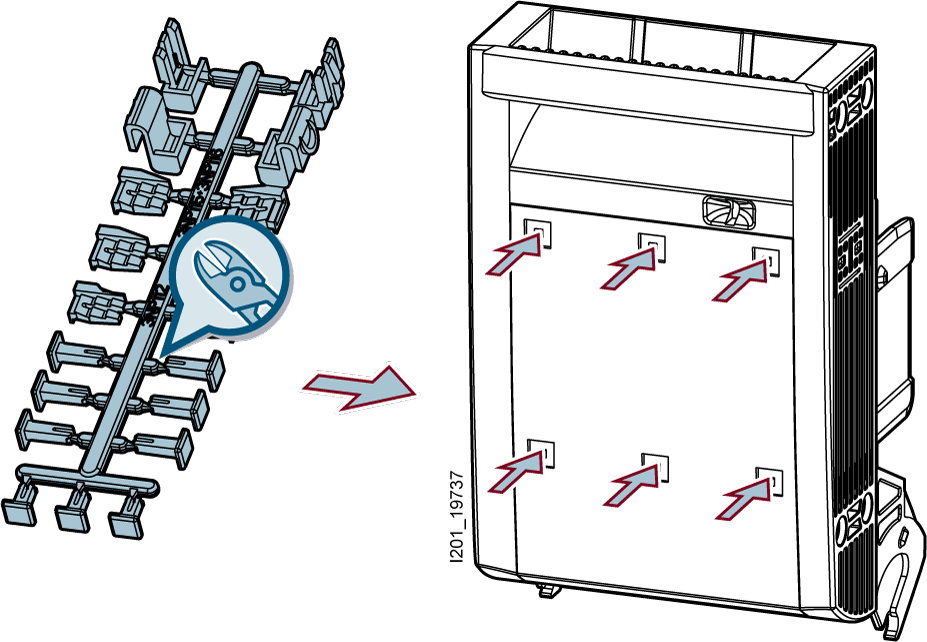 I201_19737