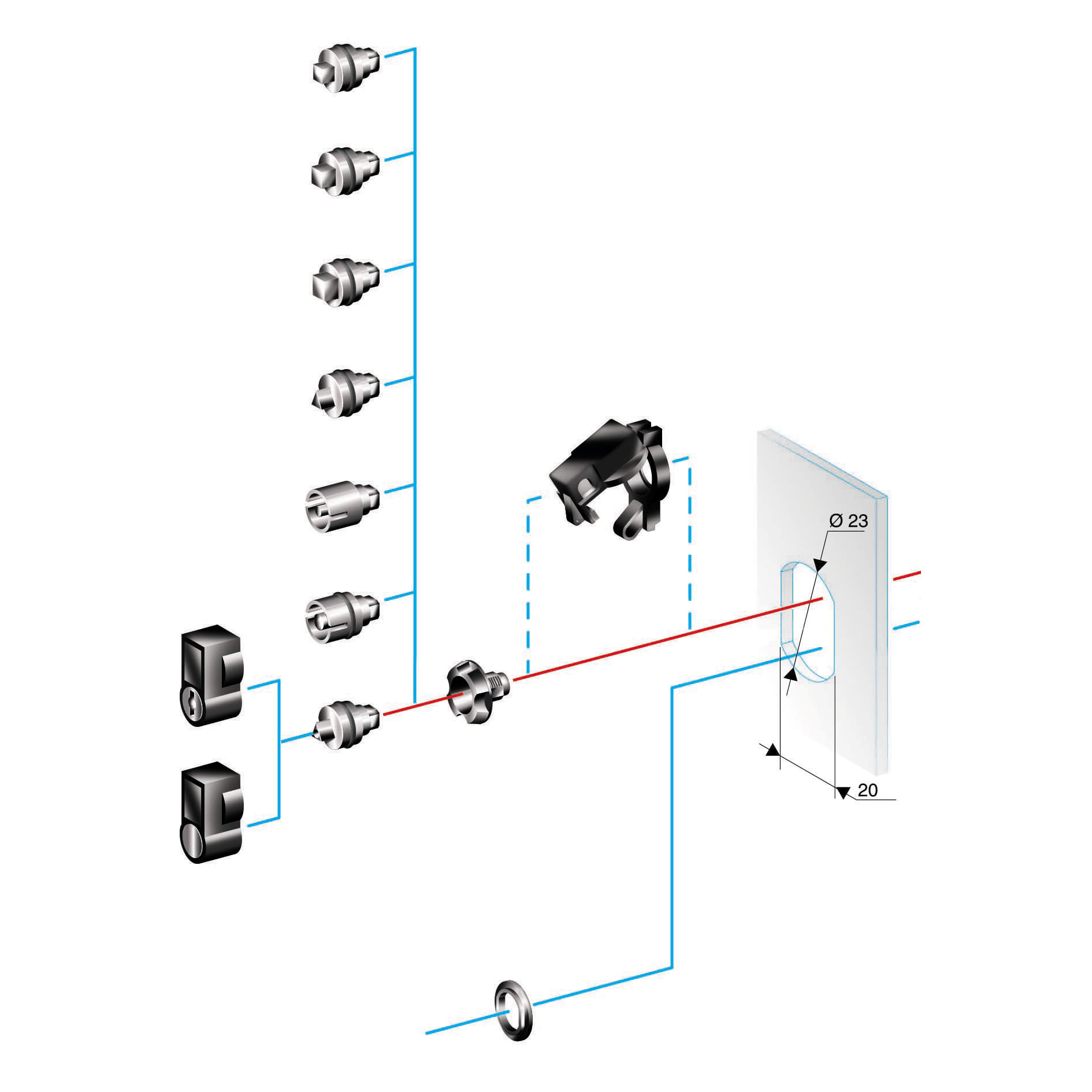 Ø 23
20