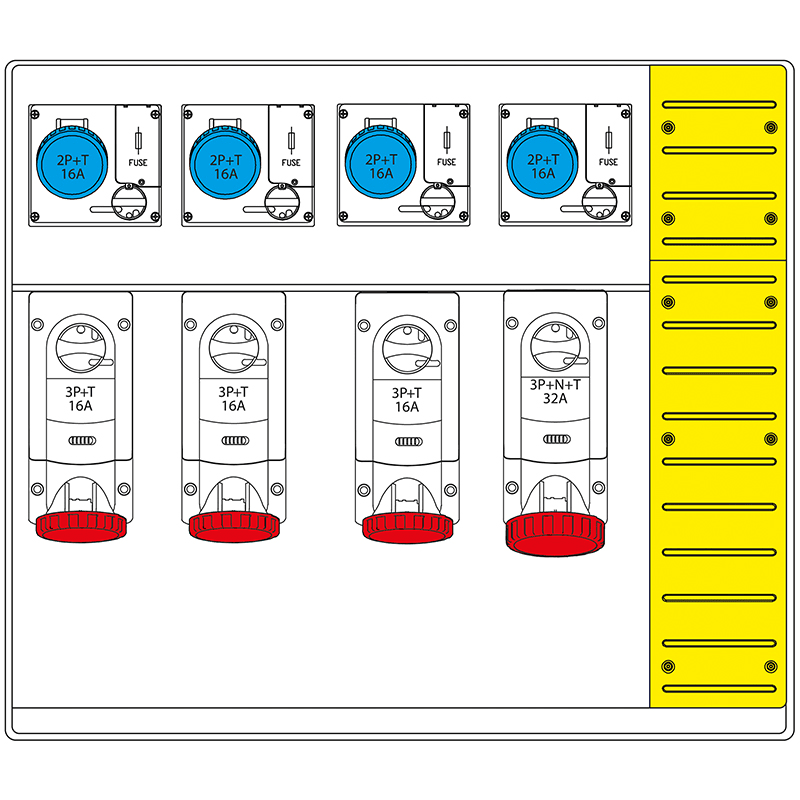 2P+T
16A
FUSE

2P+T
16A
FUSE

2P+T
16A
FUSE

2P+T
16A
FUSE

3P+T
16A

3P+T
16A

3P+T
16A

3P+N+T
32A