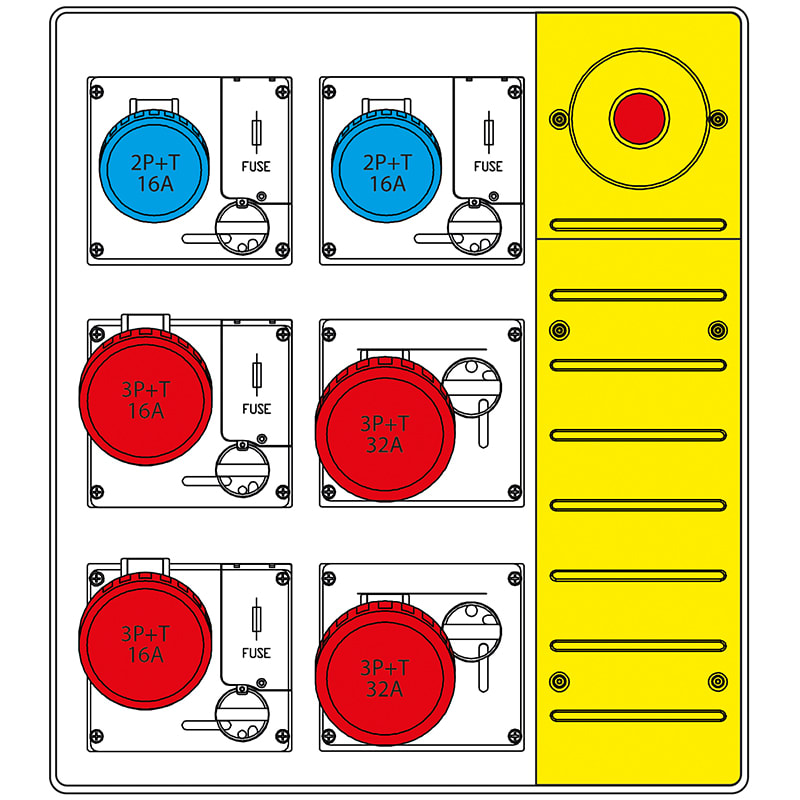 2P+T
16A

FUSE

2P+T
16A

FUSE

3P+T
16A

FUSE

3P+T
32A

3P+T
16A

FUSE

3P+T
32A