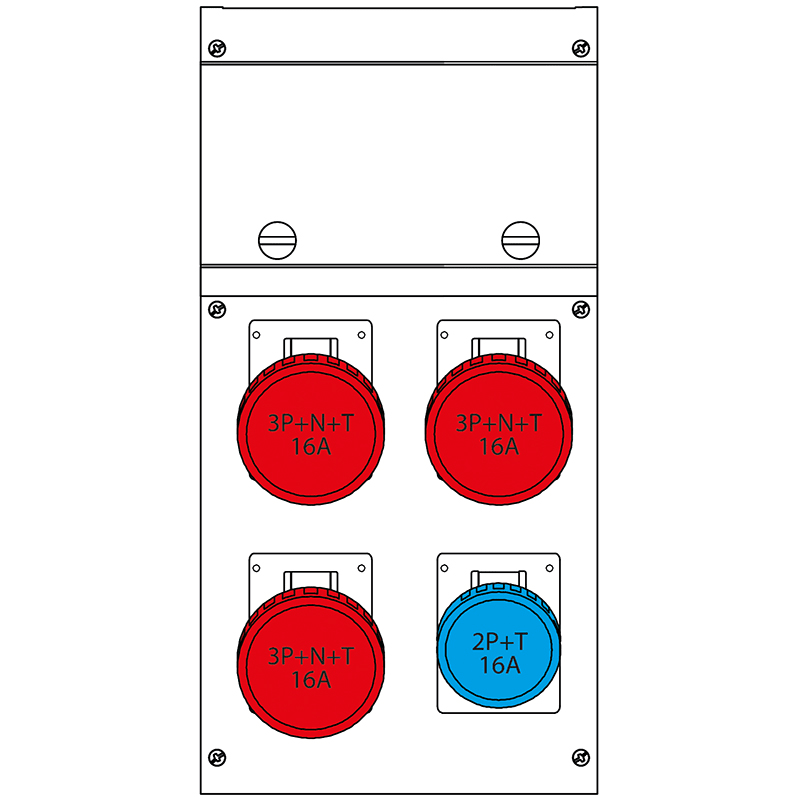 3P+N+T
16A

3P+N+T
16A

3P+N+T
16A

2P+T
16A