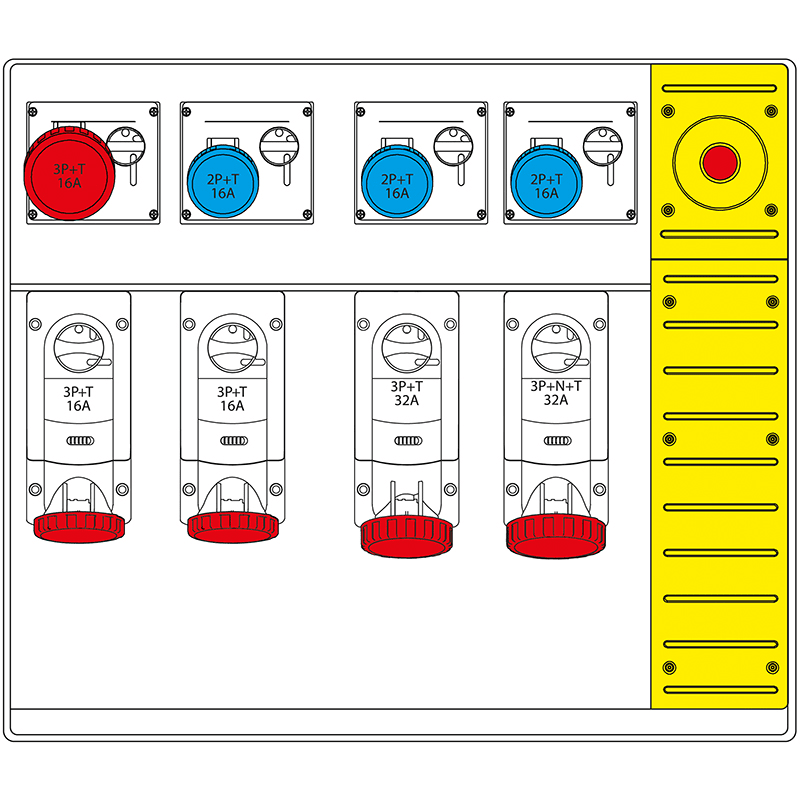 3P+T
16A

2P+T
16A

2P+T
16A

2P+T
16A

3P+T
16A

3P+T
16A

3P+T
32A

3P+N+T
32A