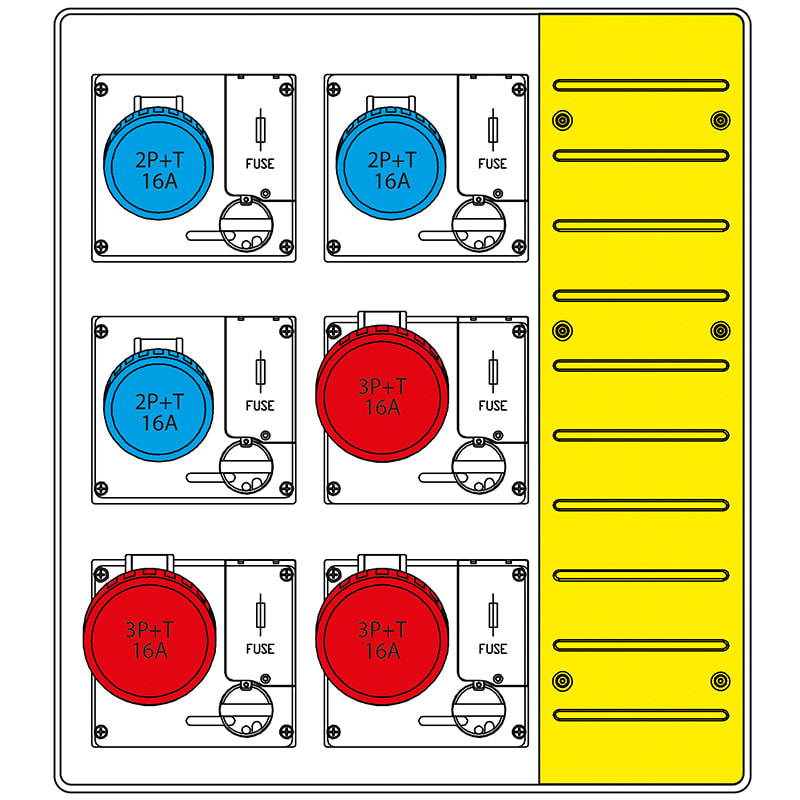 2P+T
16A

FUSE

2P+T
16A

FUSE

2P+T
16A

FUSE

3P+T
16A

FUSE

3P+T
16A

FUSE

3P+T
16A

FUSE