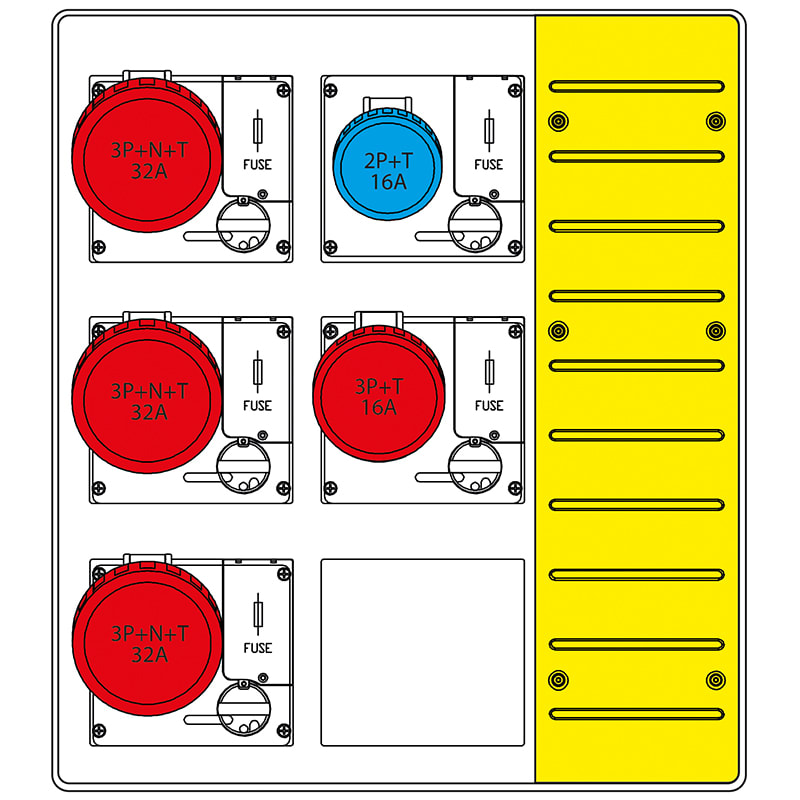 3P+N+T
32A

FUSE

2P+T
16A

FUSE

3P+N+T
32A

FUSE

3P+T
16A

FUSE

3P+N+T
32A

FUSE