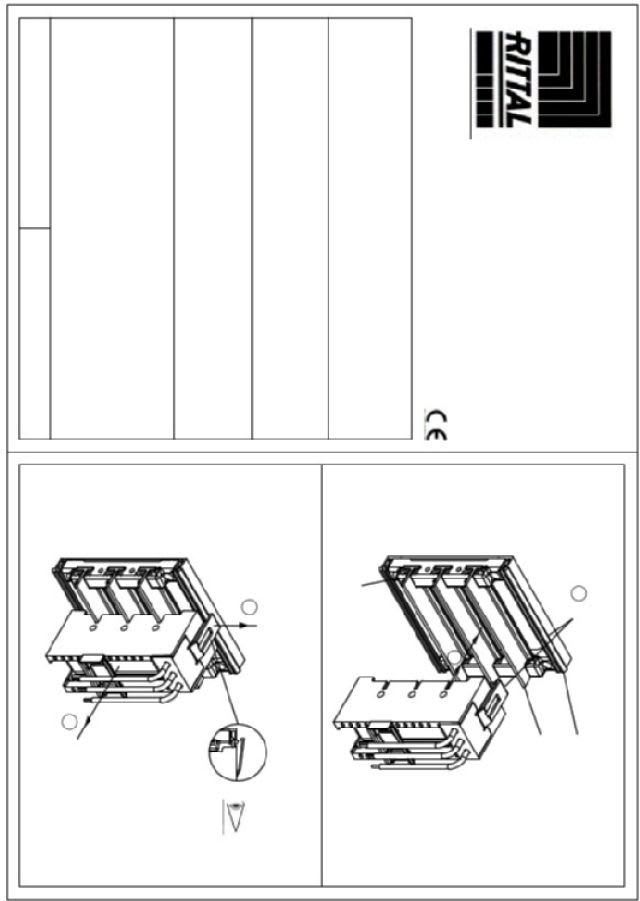 RITTAL

CE