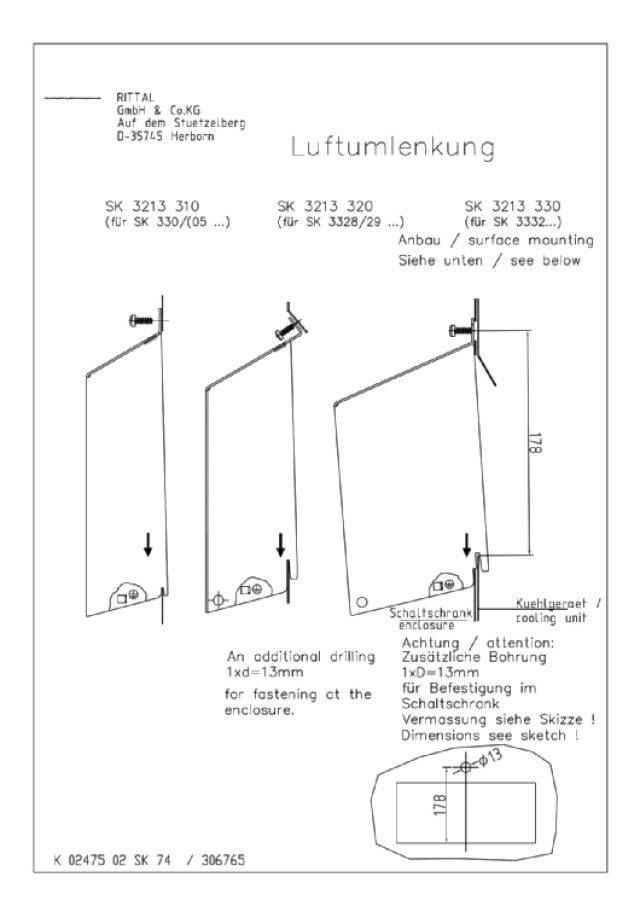 RITTAL
GmbH & Co.KG
Auf dem Stuetzelberg
D-35745 Herborn

Luftumlenkung

SK 3213 310
(für SK 330/(05 ...)

SK 3213 320
(für SK 3328/29 ...)

SK 3213 330
(für SK 3332...)
Anbau / surface mounting
Siehe unten / see below

178

Schaltschrank
enclosure

Kuehlgeraet /
cooling unit

An additional drilling
1xd=13mm
for fastening at the enclosure.

Achtung / attention:
Zusätzliche Bohrung
1xD=13mm
für Befestigung im Schaltschrank
Vermassung siehe Skizze !
Dimensions see sketch !

$\phi 13$

178

K 02475 02 SK 74 / 306765