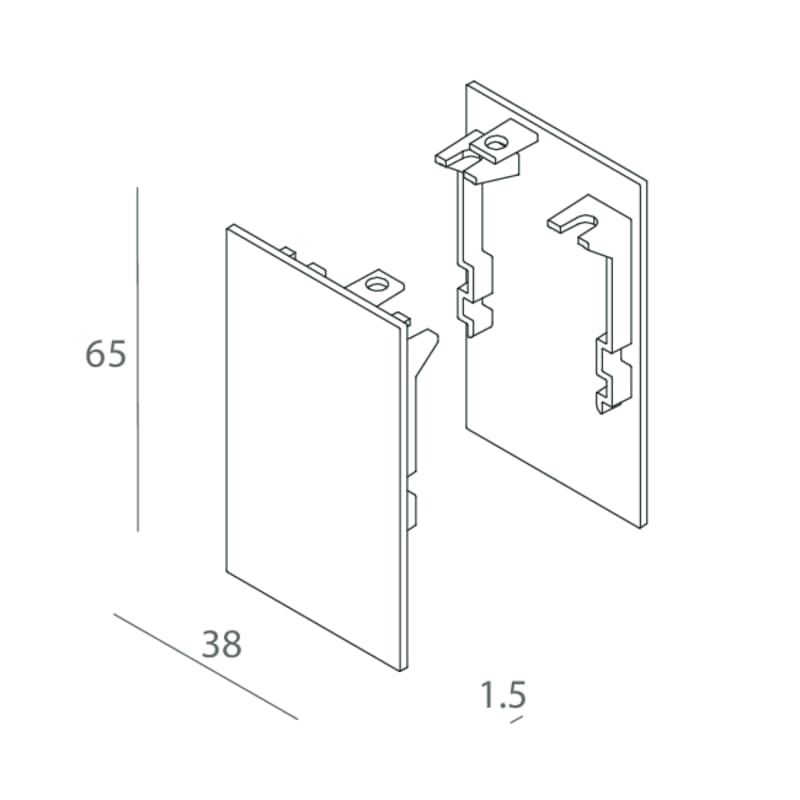 65

38

1.5