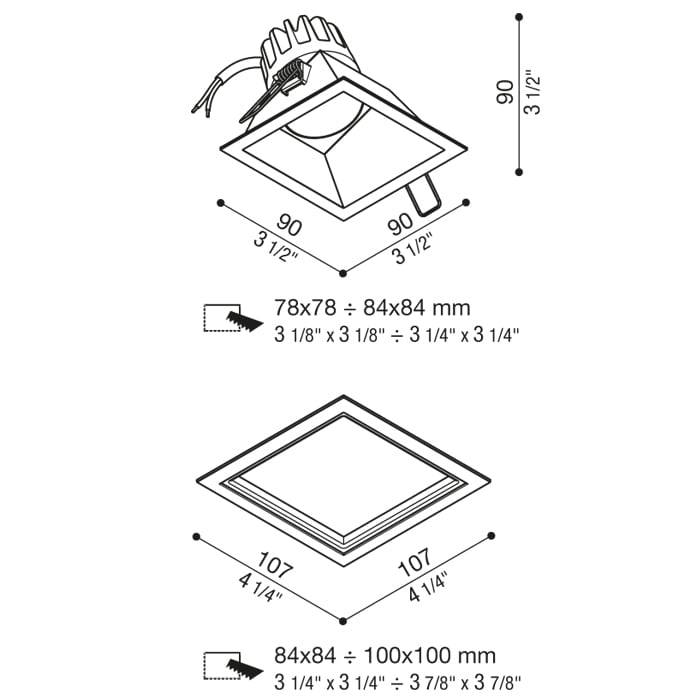 90
3 1/2"

90
3 1/2"

90
3 1/2"

78x78 ÷ 84x84 mm
3 1/8" x 3 1/8" ÷ 3 1/4" x 3 1/4"

107
4 1/4"

107
4 1/4"

84x84 ÷ 100x100 mm
3 1/4" x 3 1/4" ÷ 3 7/8" x 3 7/8"