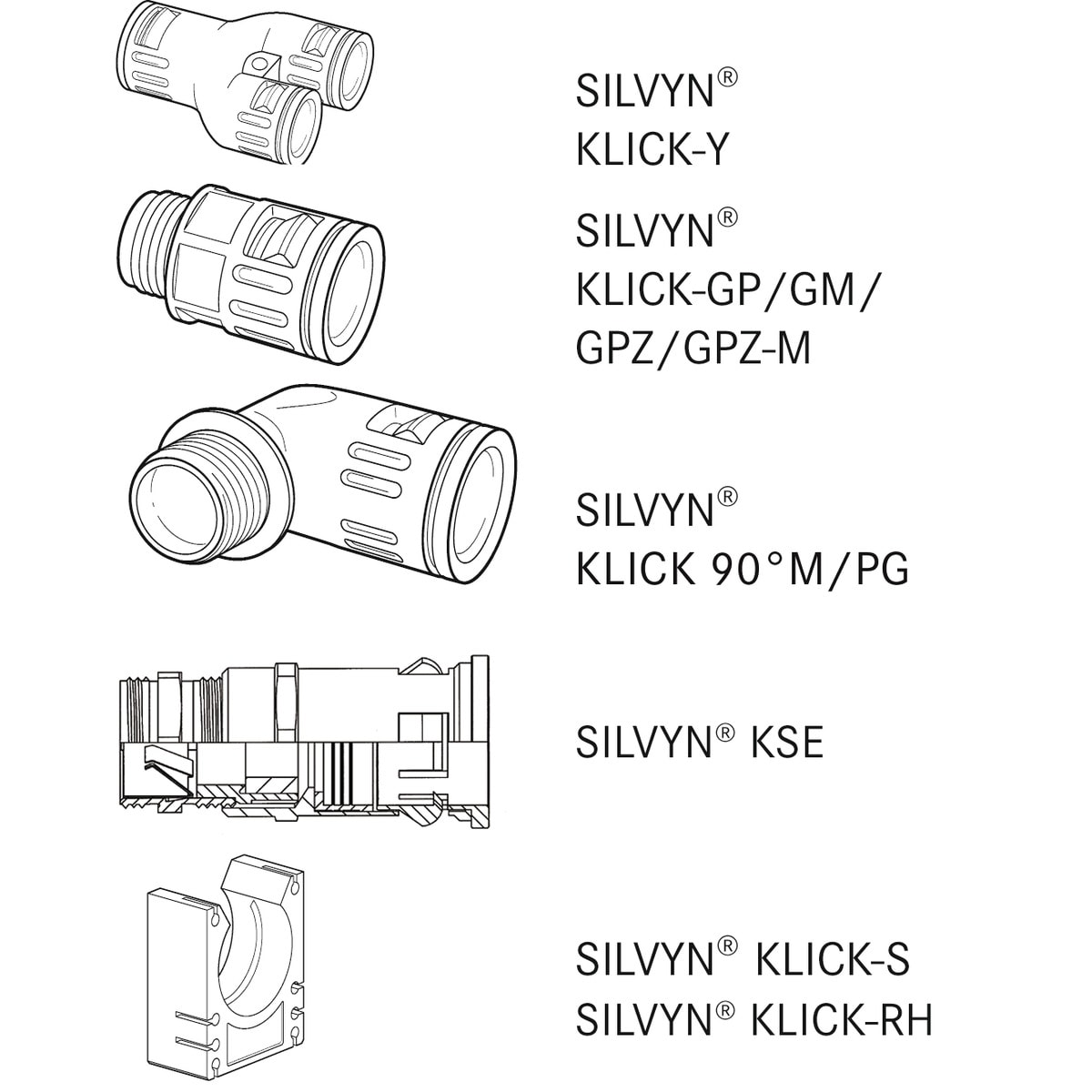 SILVYN®
KLICK-Y

SILVYN®
KLICK-GP/GM/
GPZ/GPZ-M

SILVYN®
KLICK 90°M/PG

SILVYN® KSE

SILVYN® KLICK-S
SILVYN® KLICK-RH