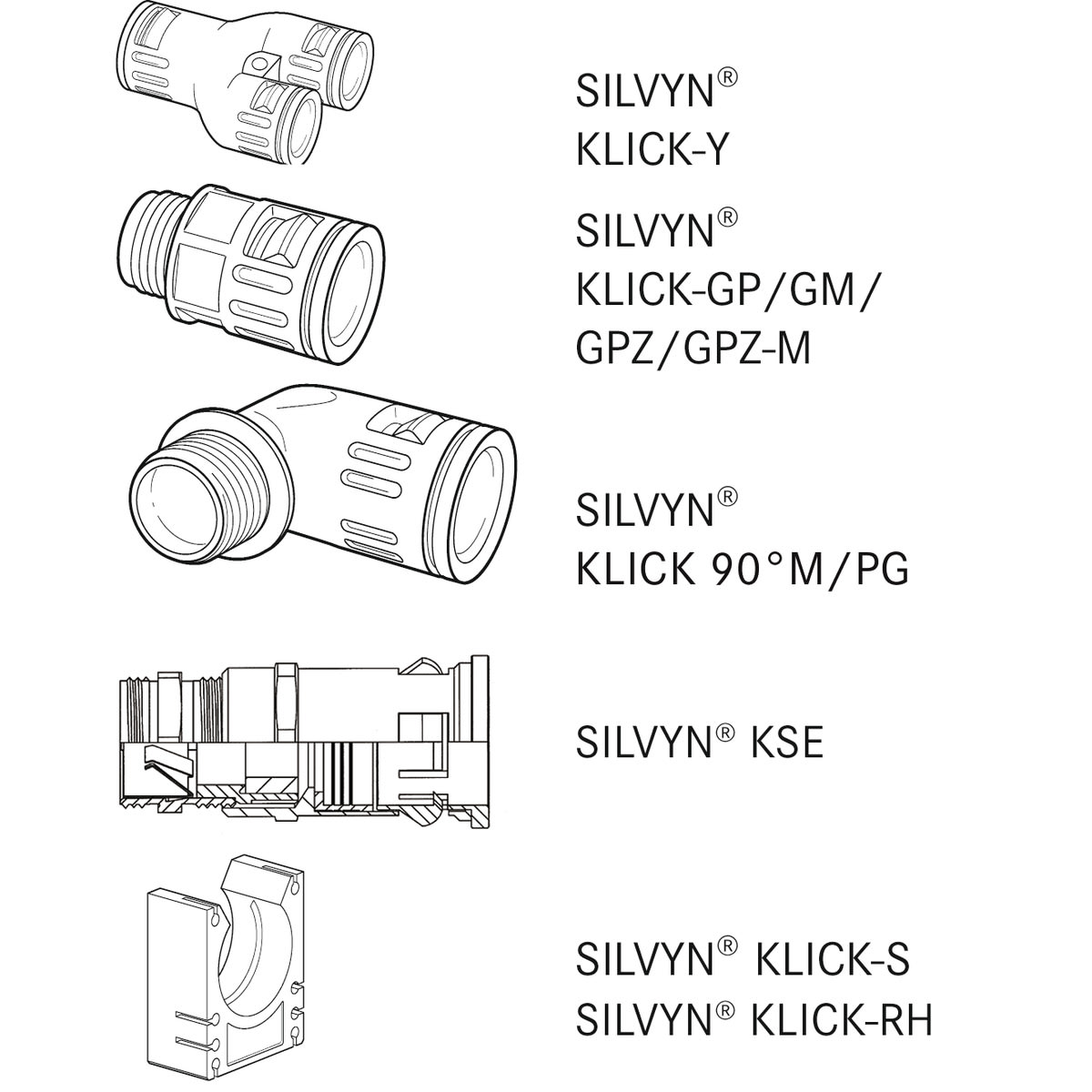 SILVYN®
KLICK-Y

SILVYN®
KLICK-GP/GM/
GPZ/GPZ-M

SILVYN®
KLICK 90°M/PG

SILVYN® KSE

SILVYN® KLICK-S
SILVYN® KLICK-RH