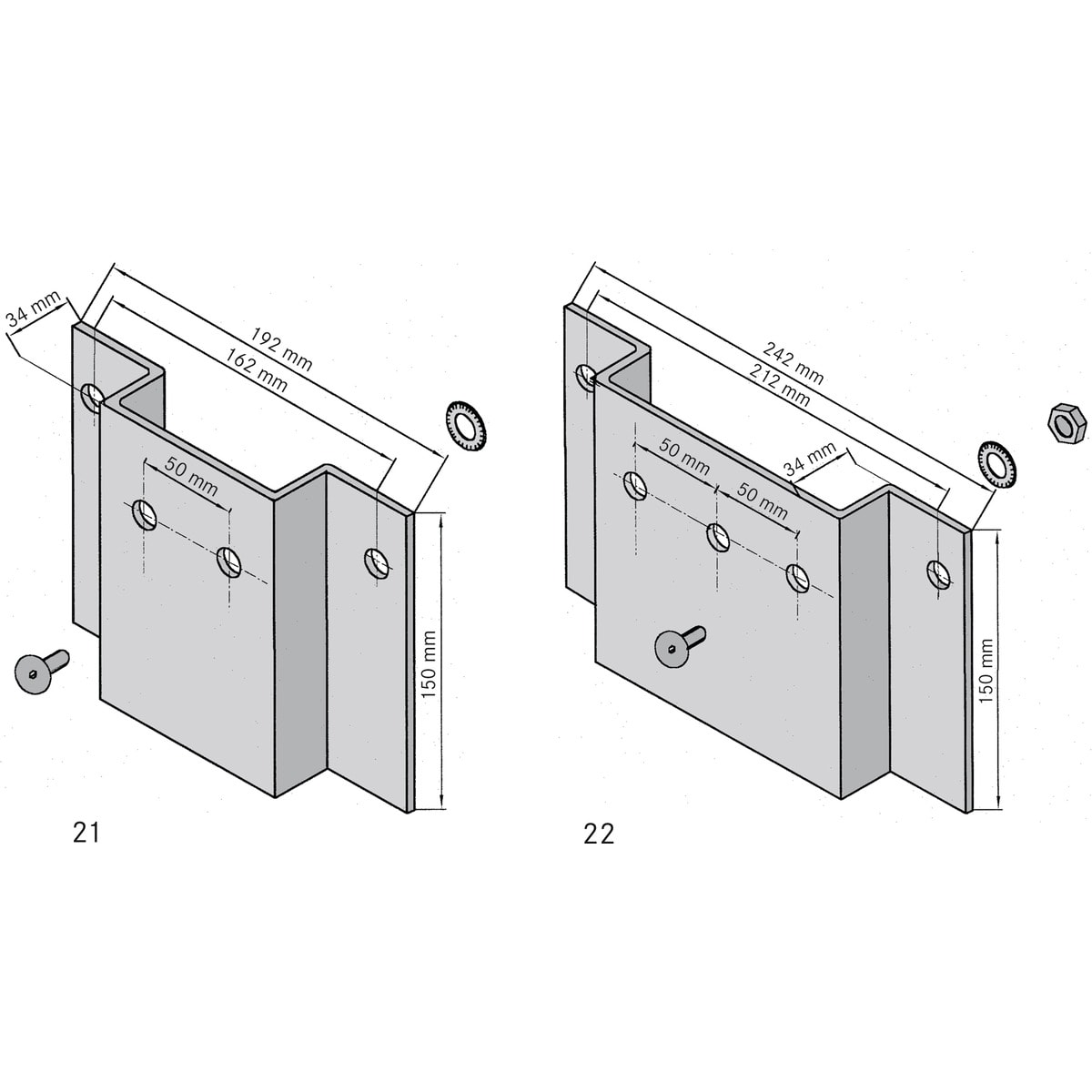 34 mm
192 mm
162 mm
50 mm
150 mm
21

242 mm
212 mm
50 mm
50 mm
34 mm
150 mm
22