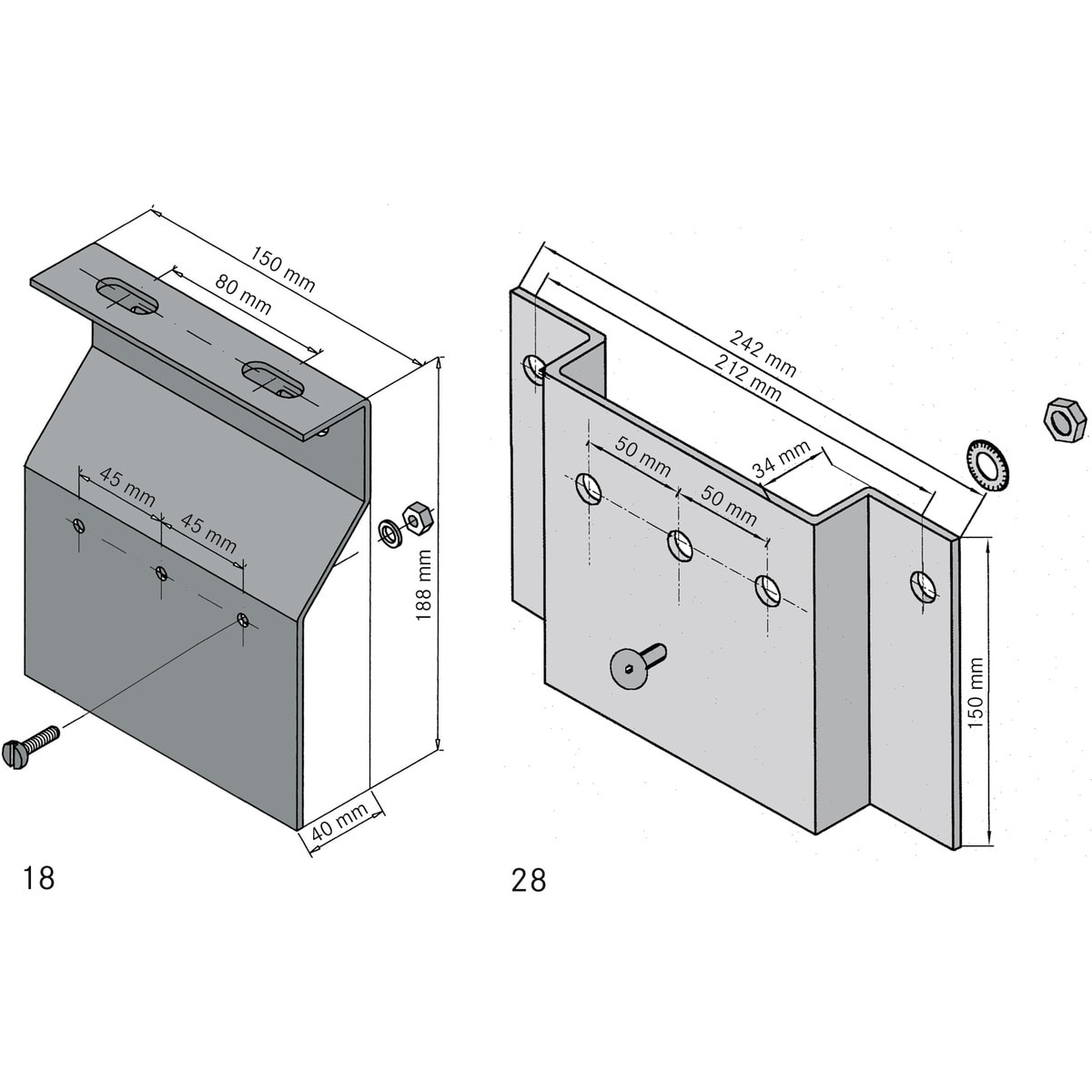 150 mm
80 mm
45 mm
45 mm
188 mm
40 mm
18

242 mm
212 mm
50 mm
50 mm
34 mm
150 mm
28