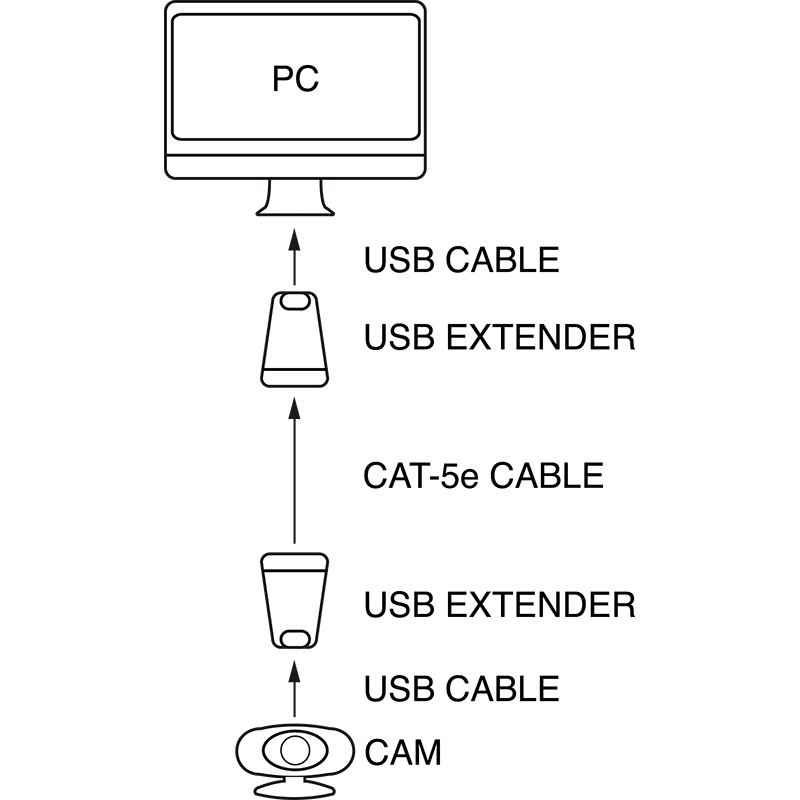 PC

USB CABLE

USB EXTENDER

CAT-5e CABLE

USB EXTENDER

USB CABLE

CAM