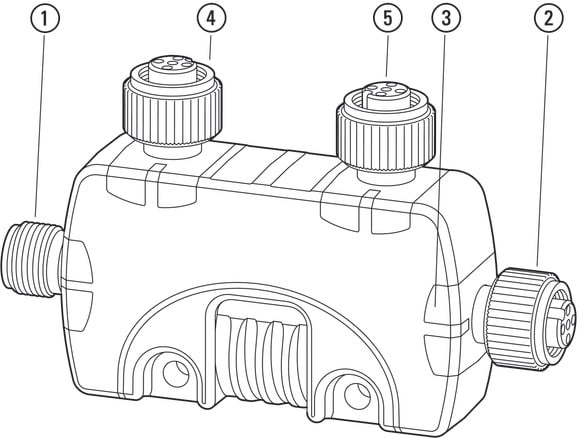 1
4
5
3
2