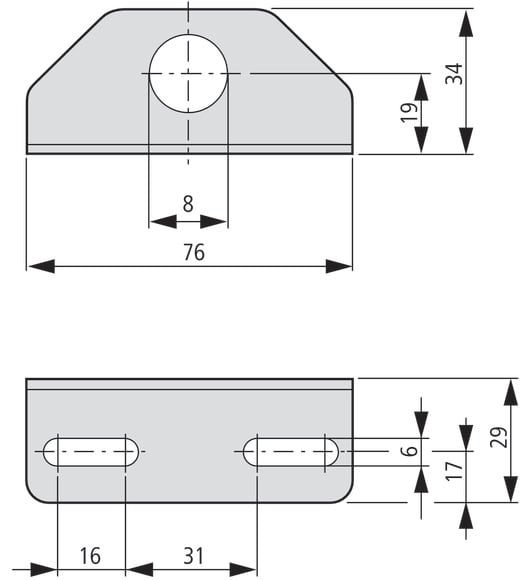 34
19
8
76
6
17
29
16
31