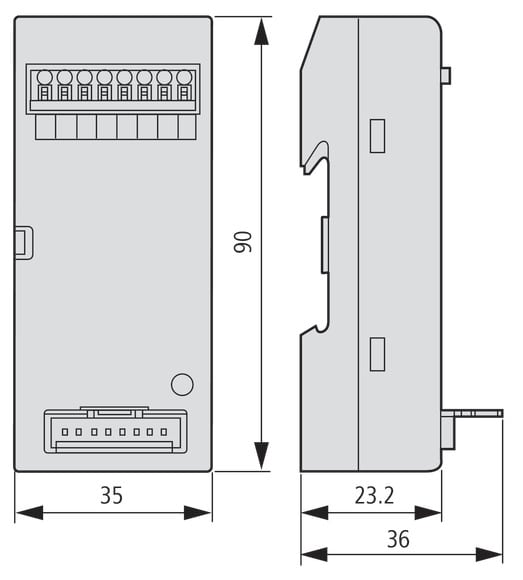 90
35
23.2
36