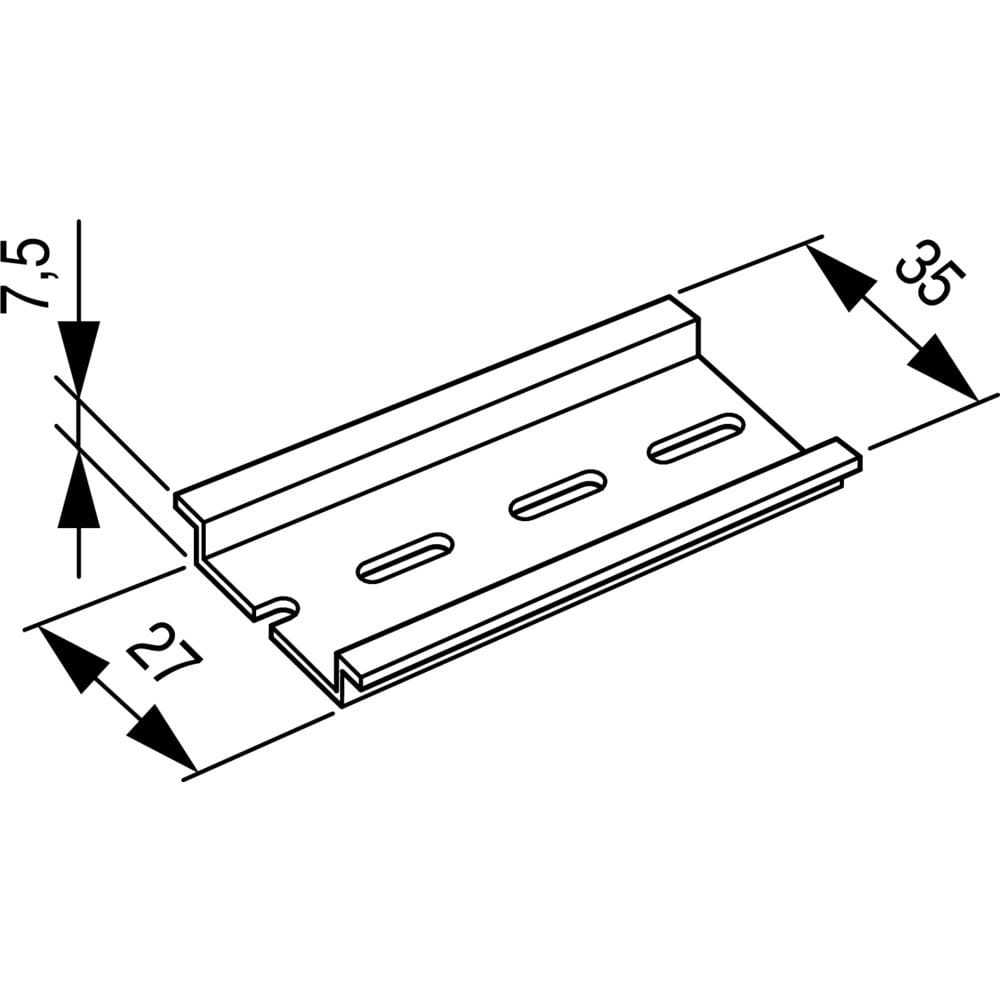 7,5
35
27