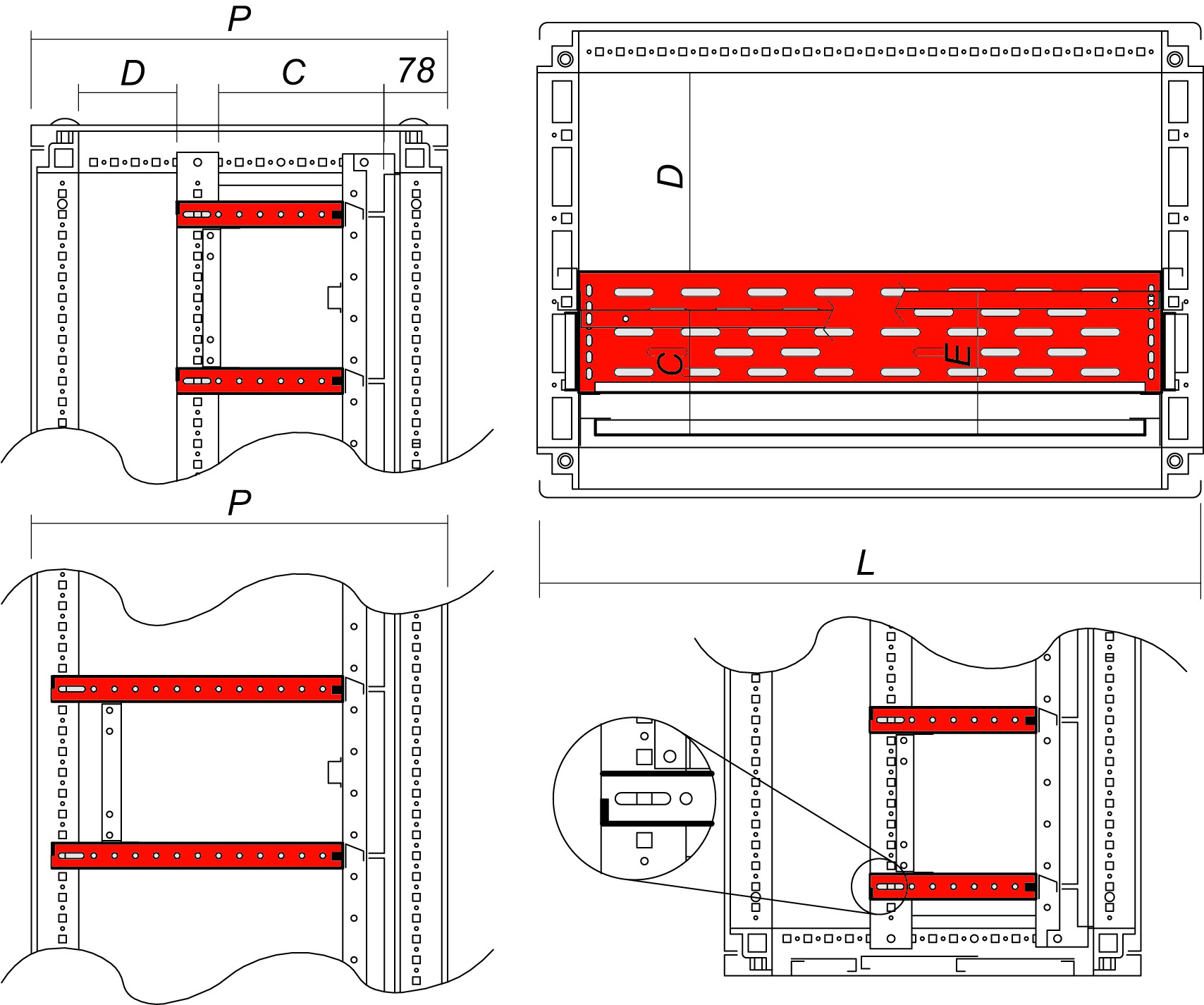 P

D

C

78

D

C

E

P

L