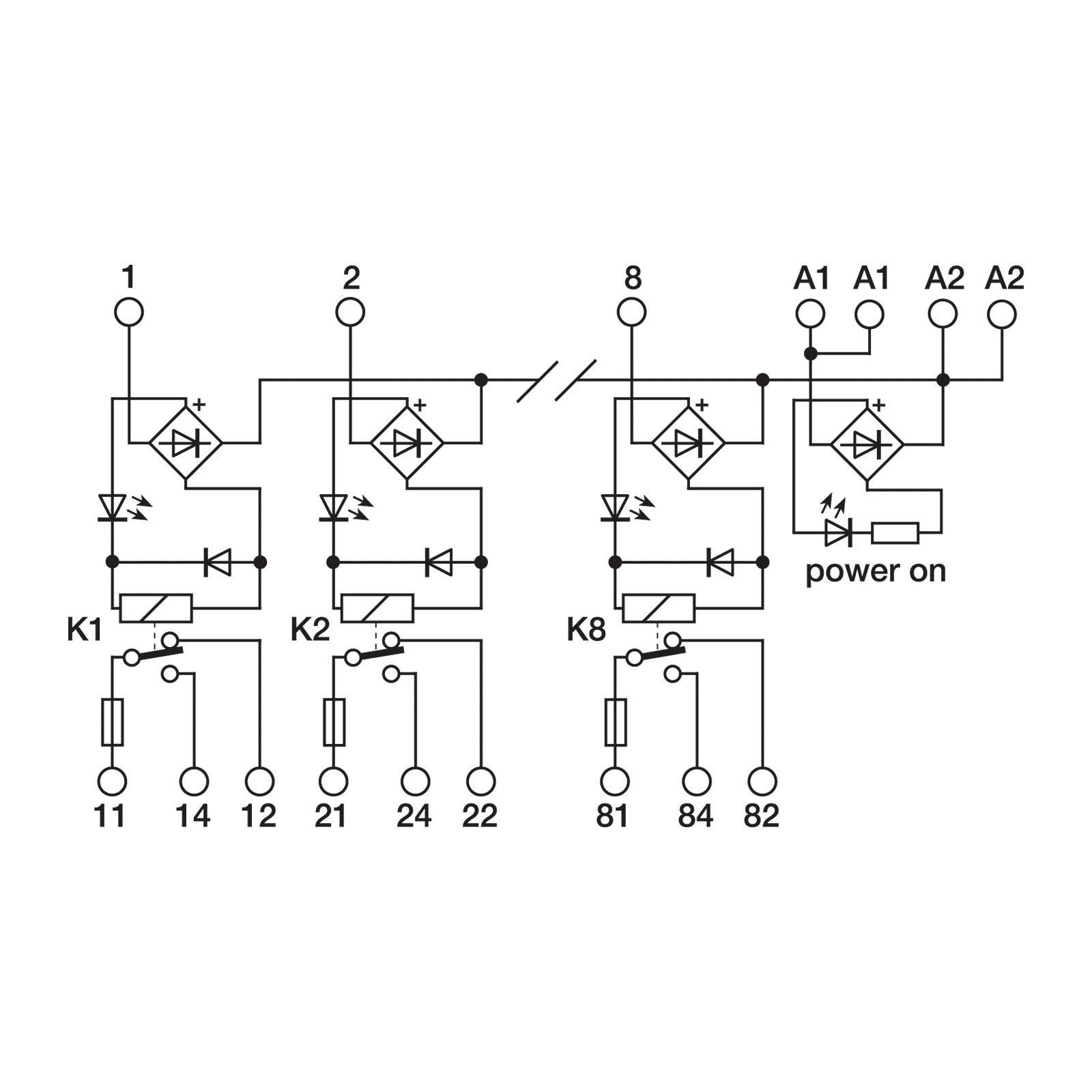 1 2 8 A1 A1 A2 A2

+ + + +

power on

K1 K2 K8

11 14 12 21 24 22 81 84 82