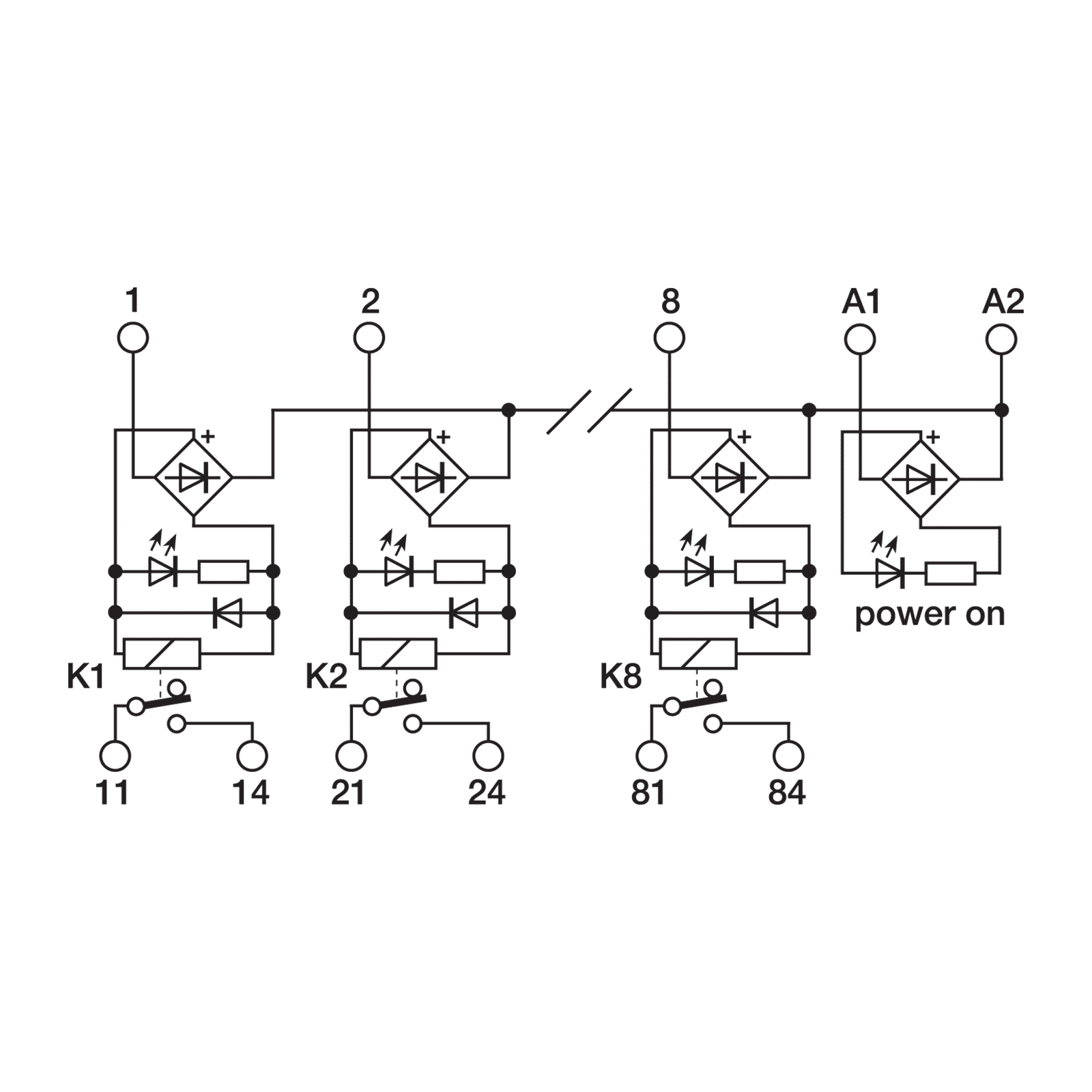 1
2
8
A1
A2
+
+
+
+
power on
K1
K2
K8
11
14
21
24
81
84