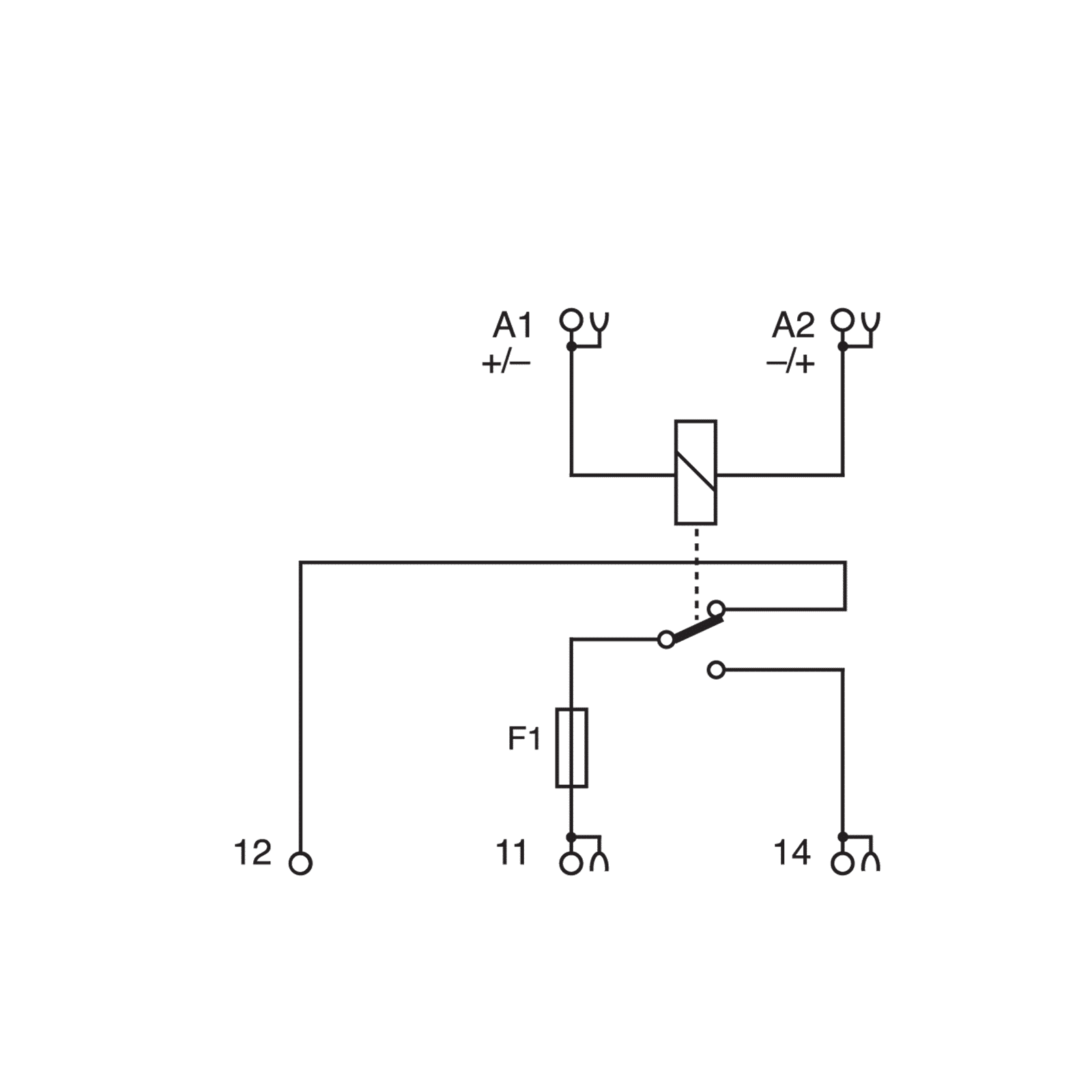 A1
+/–

A2
–/+

F1

12

11

14