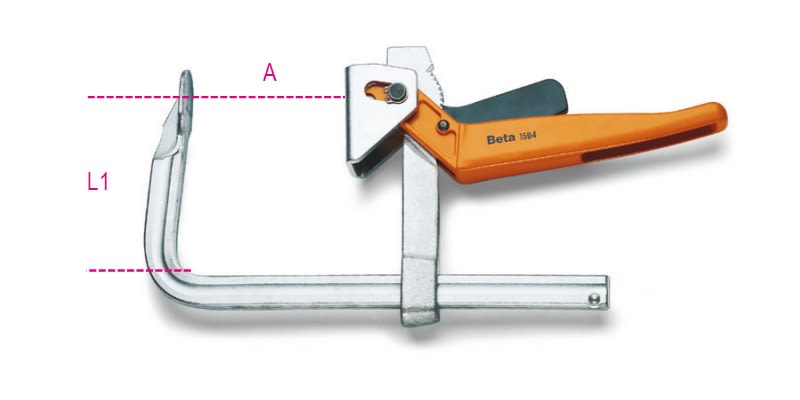 A

L1

Beta 1594