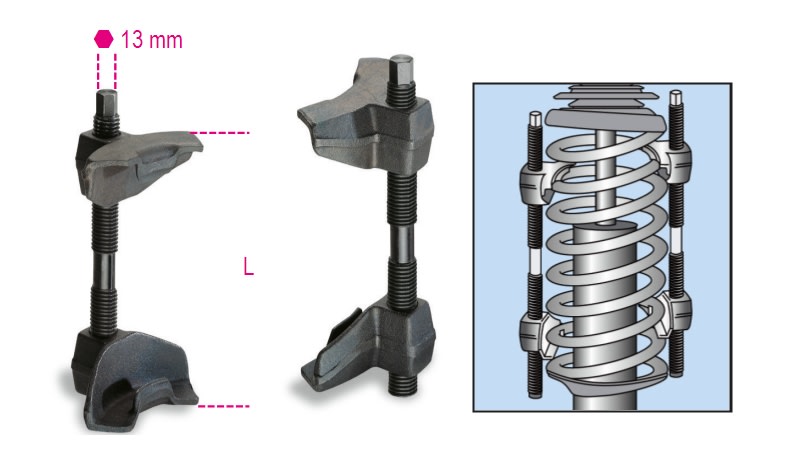 13 mm

L