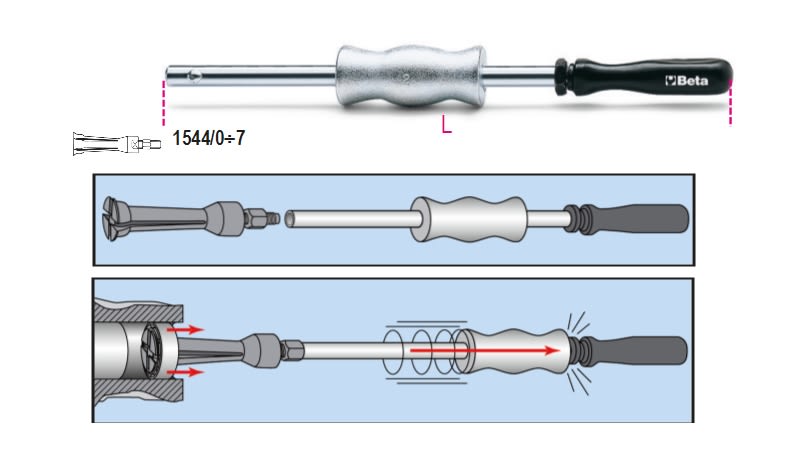 Beta

L

1544/0÷7