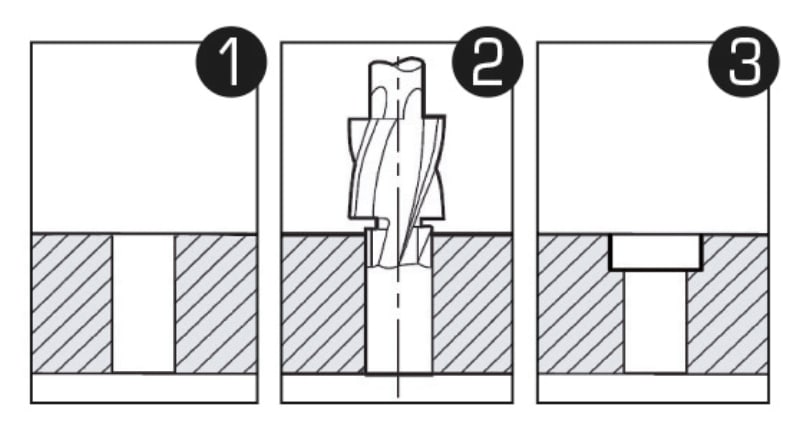 1

2

3