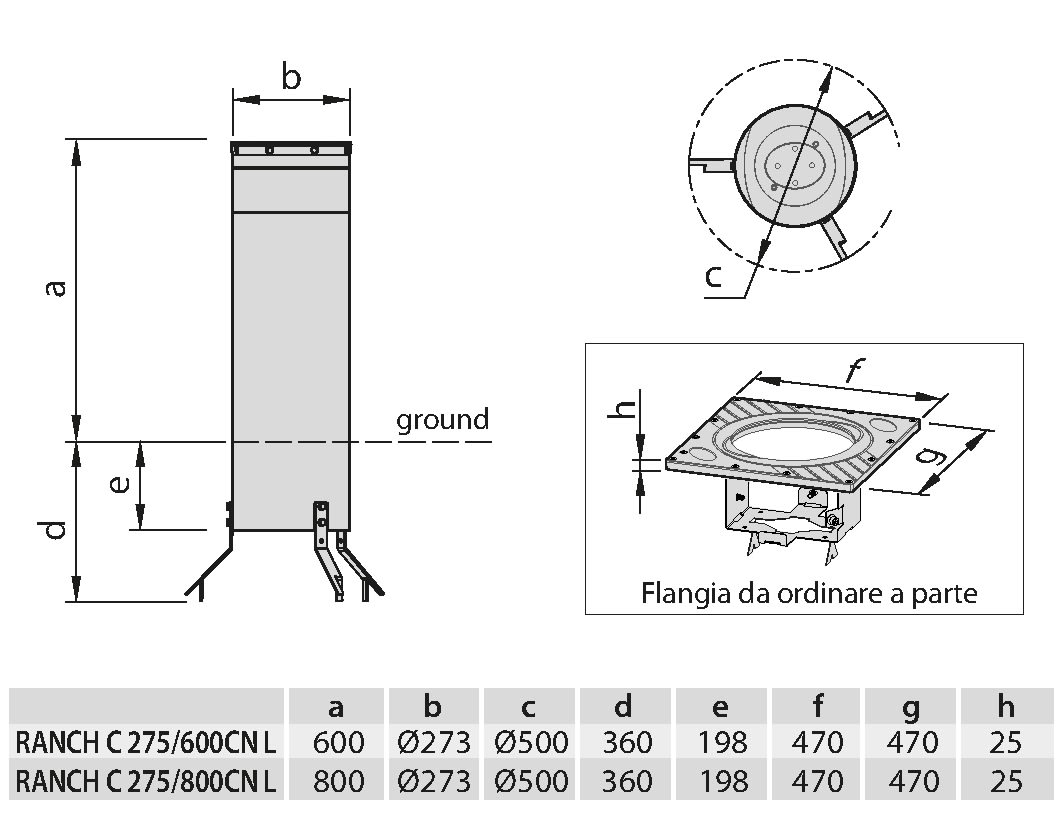 b

a

ground

e

d

c

f

h

g

Flangia da ordinare a parte

| | a | b | c | d | e | f | g | h |
|---|---|---|---|---|---|---|---|---|
| RANCH C 275/600CN L | 600 | Ø273 | Ø500 | 360 | 198 | 470 | 470 | 25 |
| RANCH C 275/800CN L | 800 | Ø273 | Ø500 | 360 | 198 | 470 | 470 | 25 |