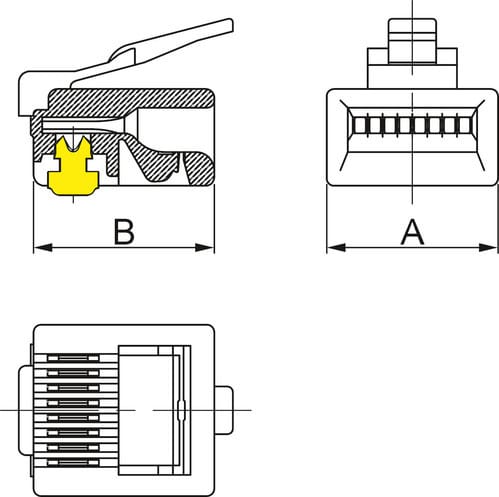 B

A