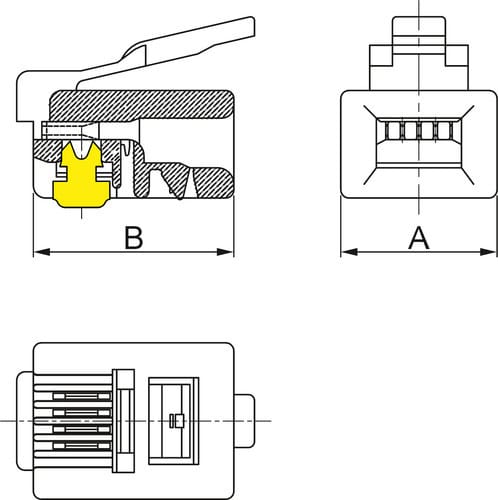 B

A