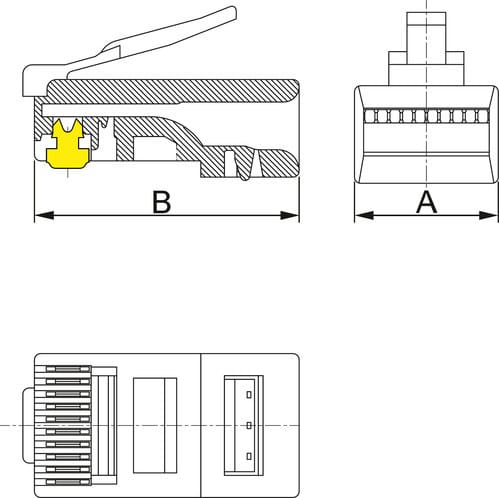 B

A