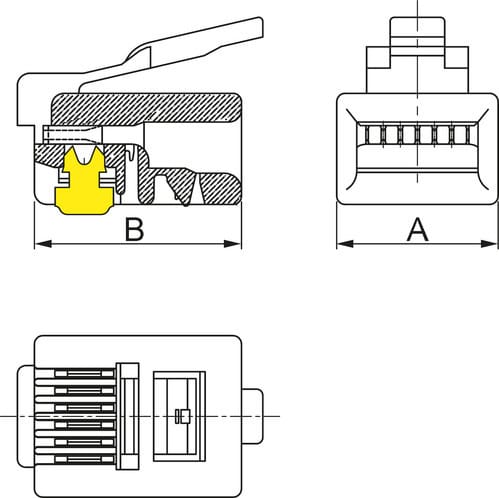 B

A