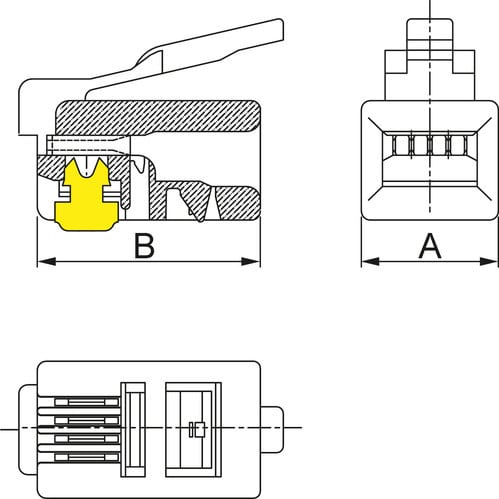 B

A