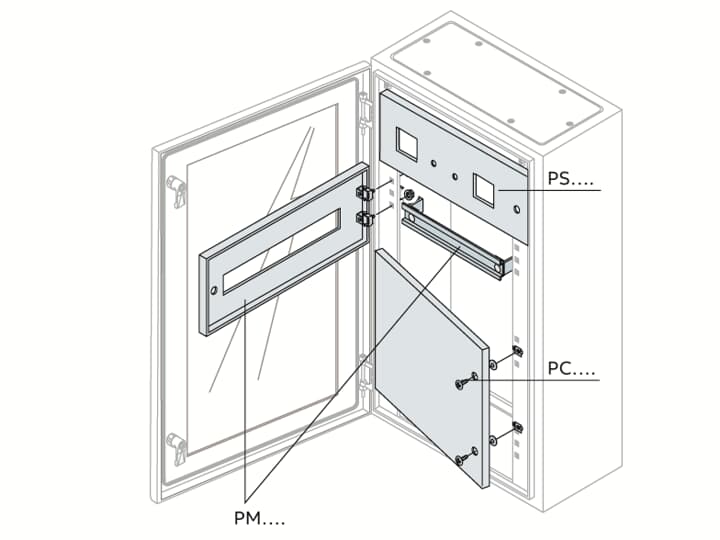 PS....

PC....

PM....