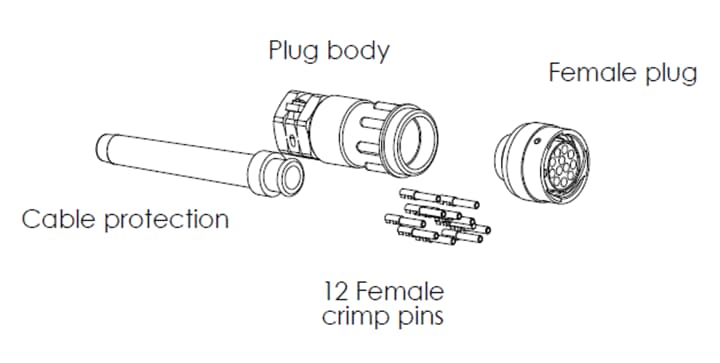 Plug body

Female plug

Cable protection

12 Female crimp pins