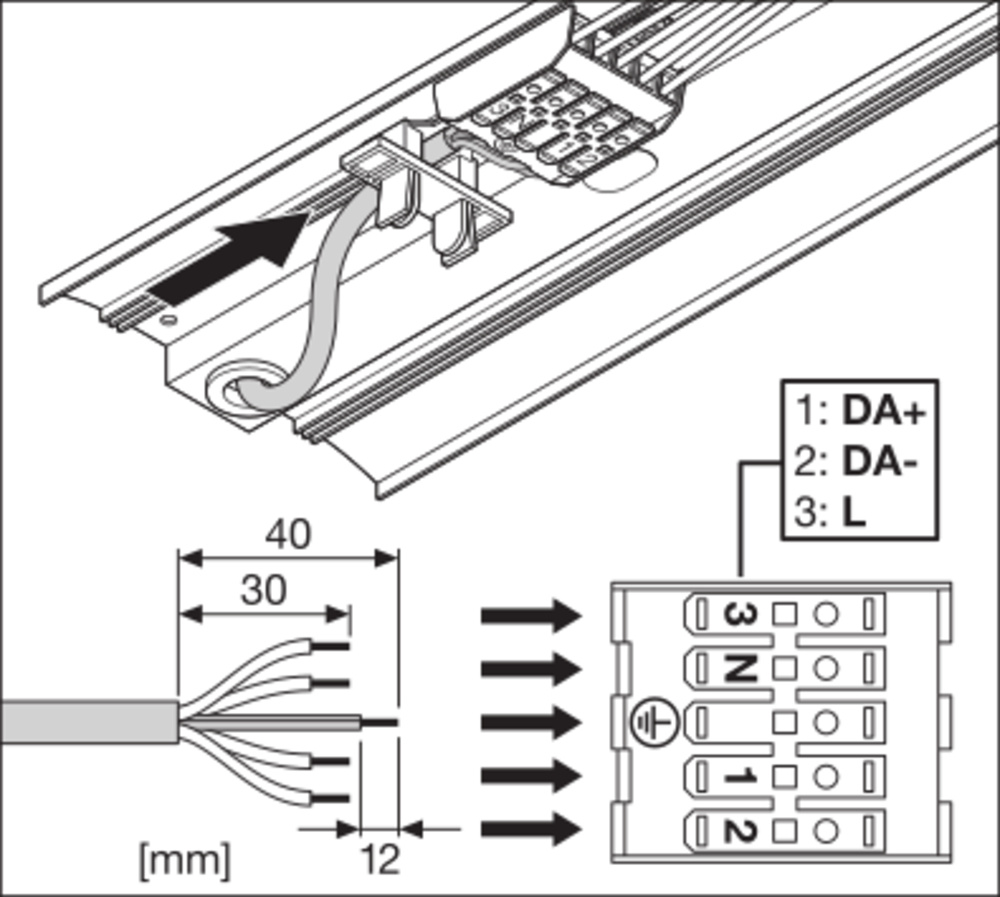 1: DA+
2: DA-
3: L

40
30

3
N
1
2

[mm]
12