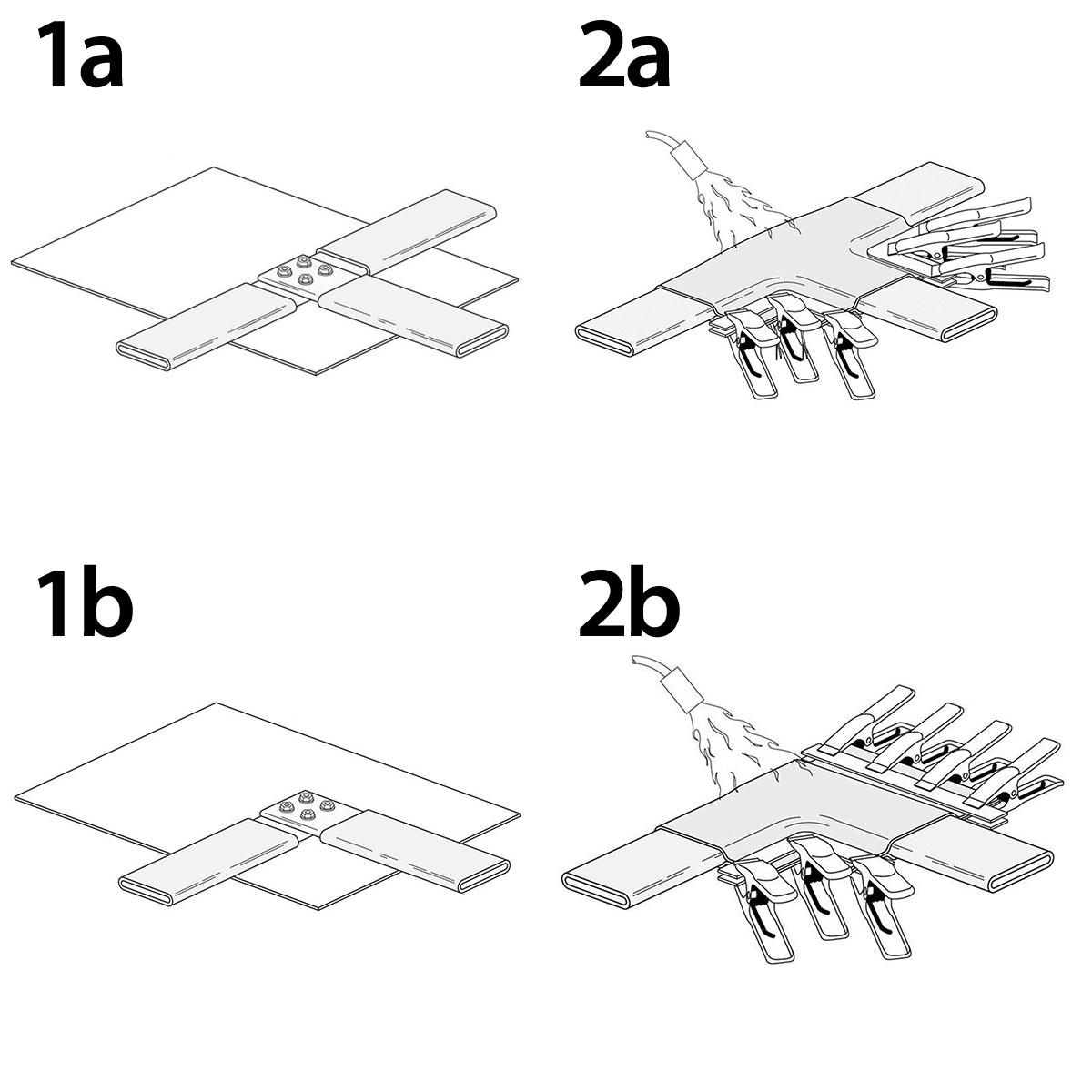 1a

2a

1b

2b